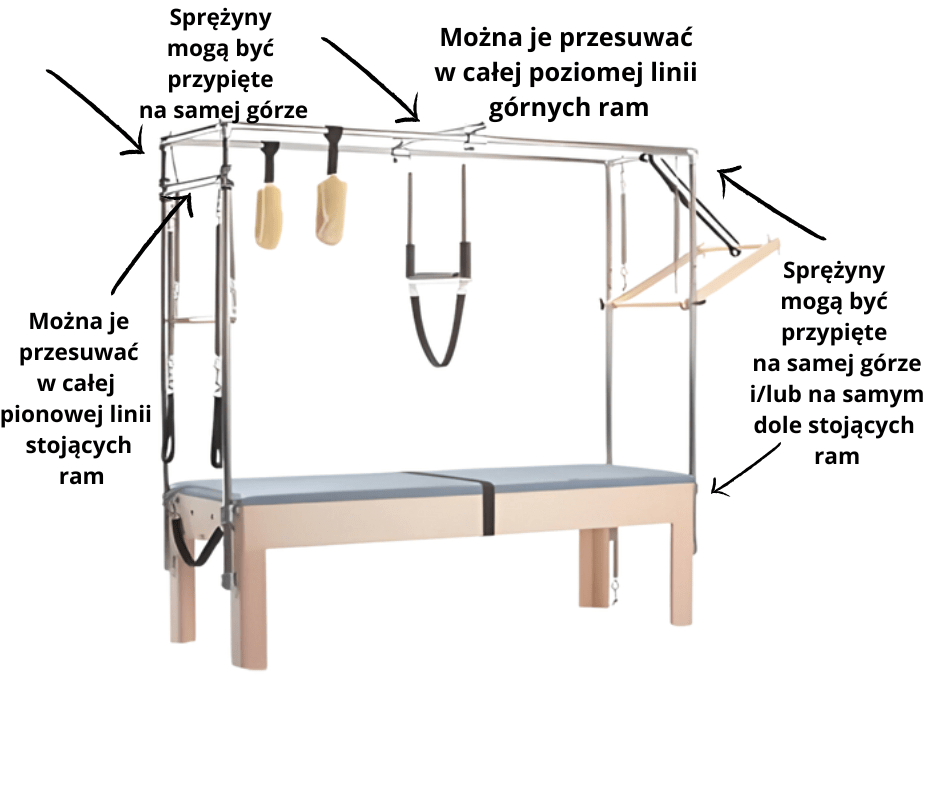 Sprężyny mogą być przypięte na samej górze

Można je przesuwać w całej poziomej linii górnych ram

Można je przesuwać w całej pionowej linii stojących ram

Sprężyny mogą być przypięte na samej górze i/lub na samym dole stojących ram